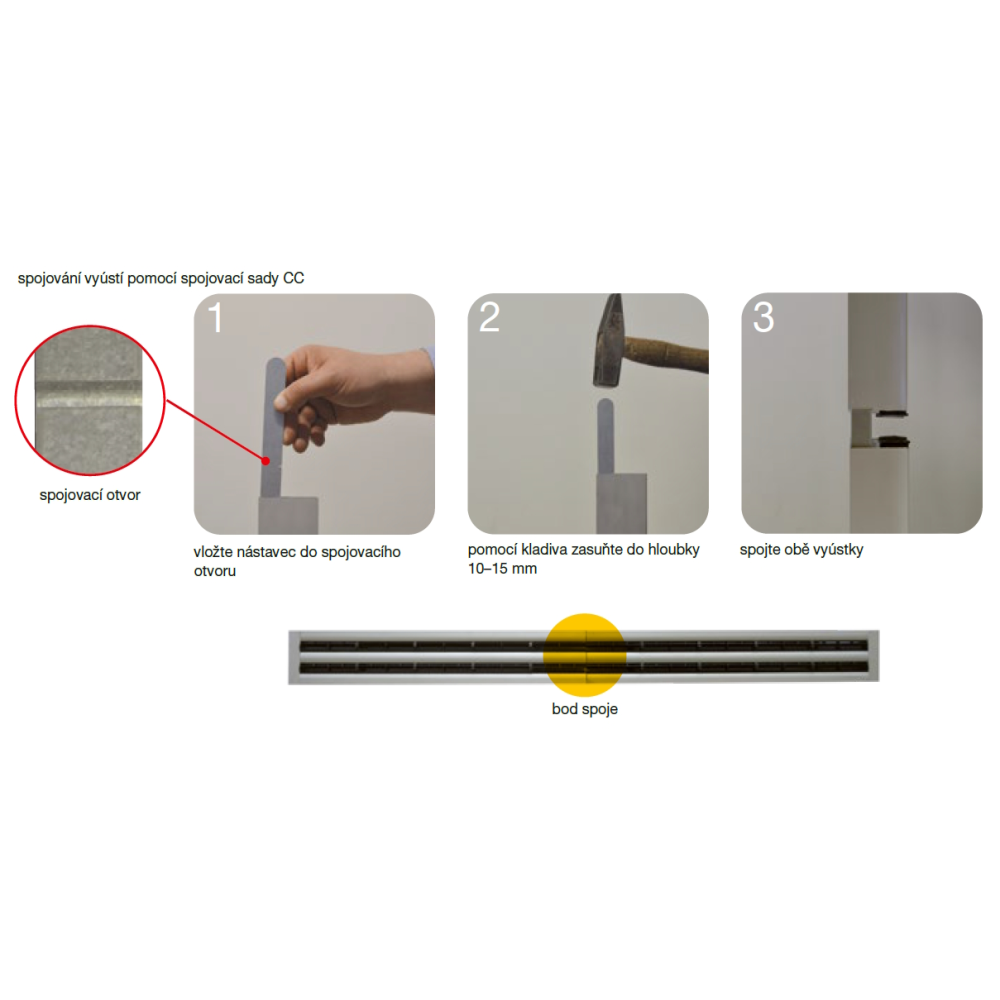 spojování vyústí pomocí spojovací sady CC

spojovací otvor

1

vložte nástavec do spojovacího otvoru

2

pomocí kladiva zasuňte do hloubky 10–15 mm

3

spojte obě vyústky

bod spoje