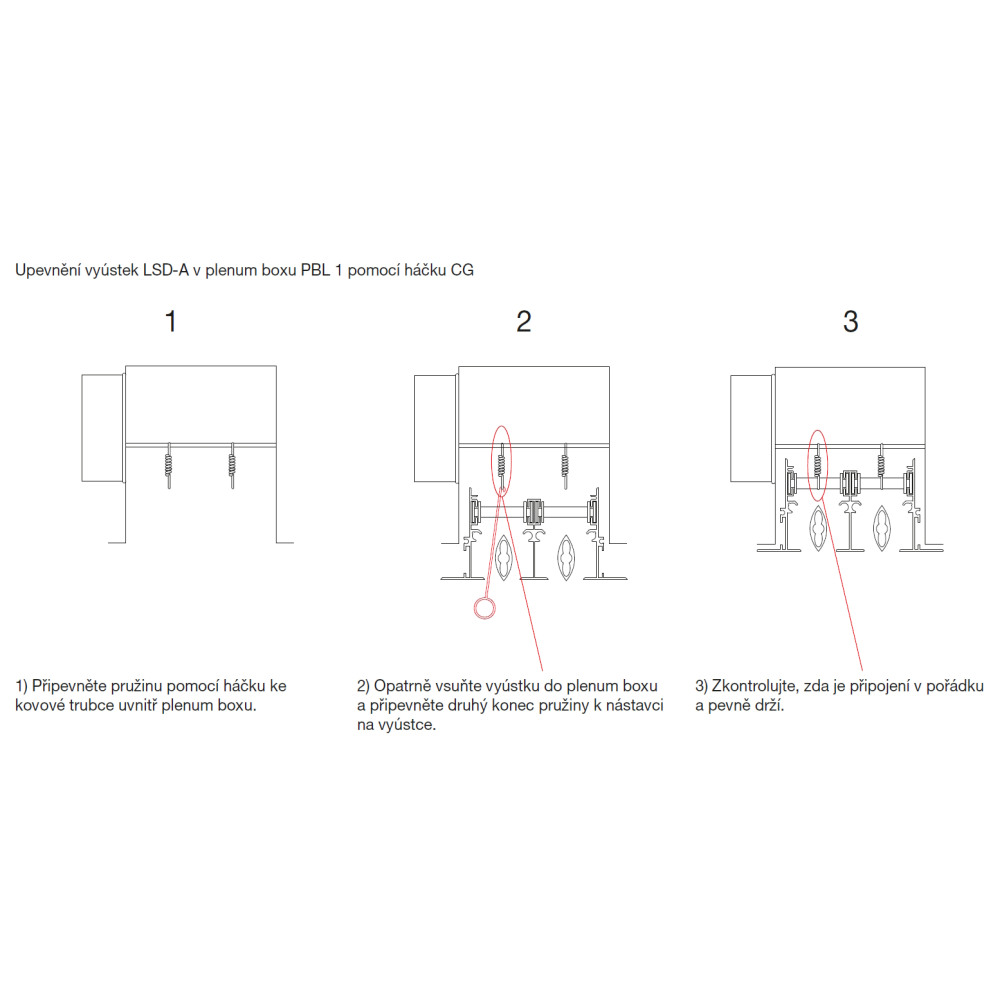 Upevnění vyústek LSD-A v plenum boxu PBL 1 pomocí háčku CG

1

2

3

1) Připevněte pružinu pomocí háčku ke kovové trubce uvnitř plenum boxu.

2) Opatrně vsuňte vyústku do plenum boxu a připevněte druhý konec pružiny k nástavci na vyústce.

3) Zkontrolujte, zda je připojení v pořádku a pevně drží.